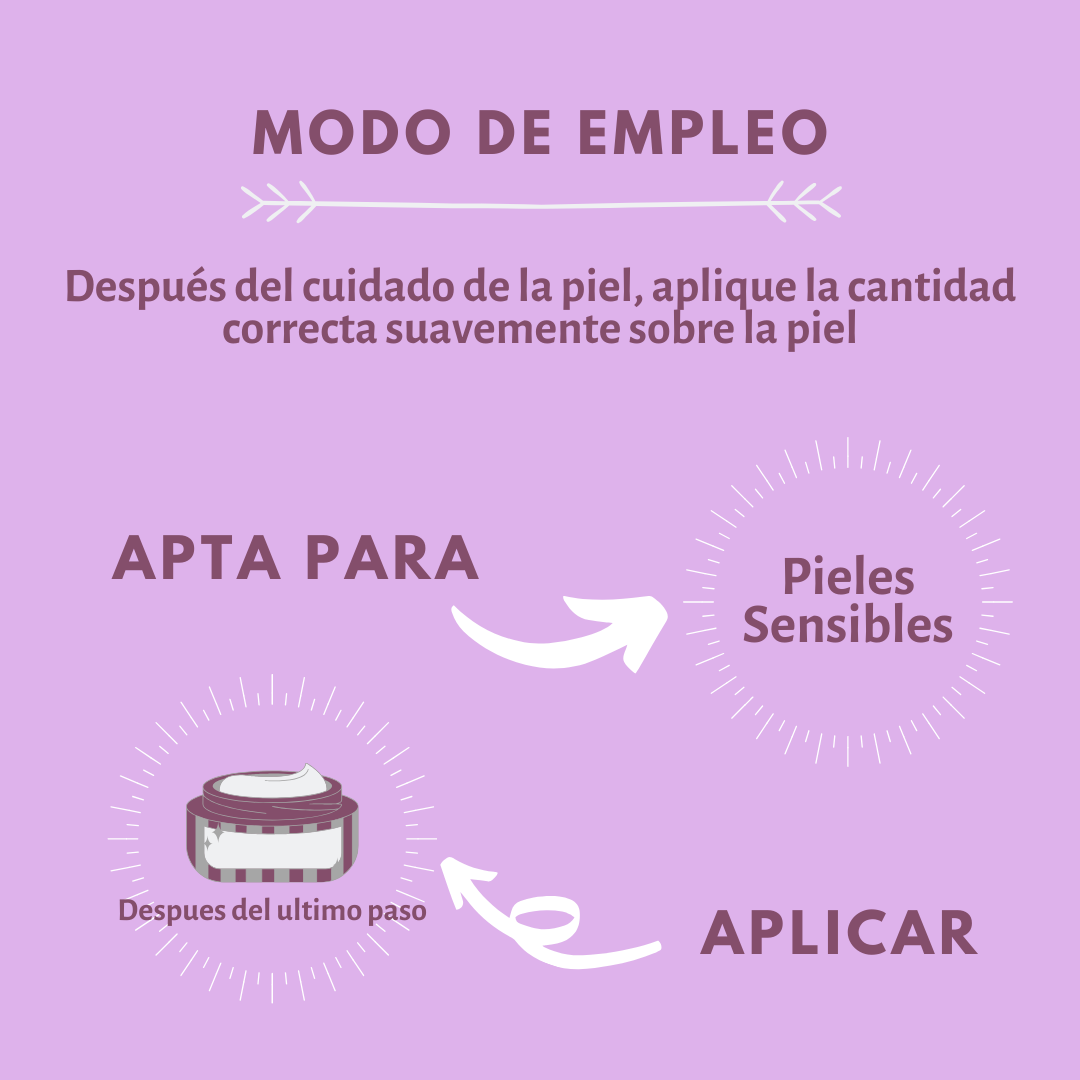 MODO DE EMPLEO

Después del cuidado de la piel, aplique la cantidad correcta suavemente sobre la piel

APTA PARA

Pieles Sensibles

Despues del ultimo paso

APLICAR